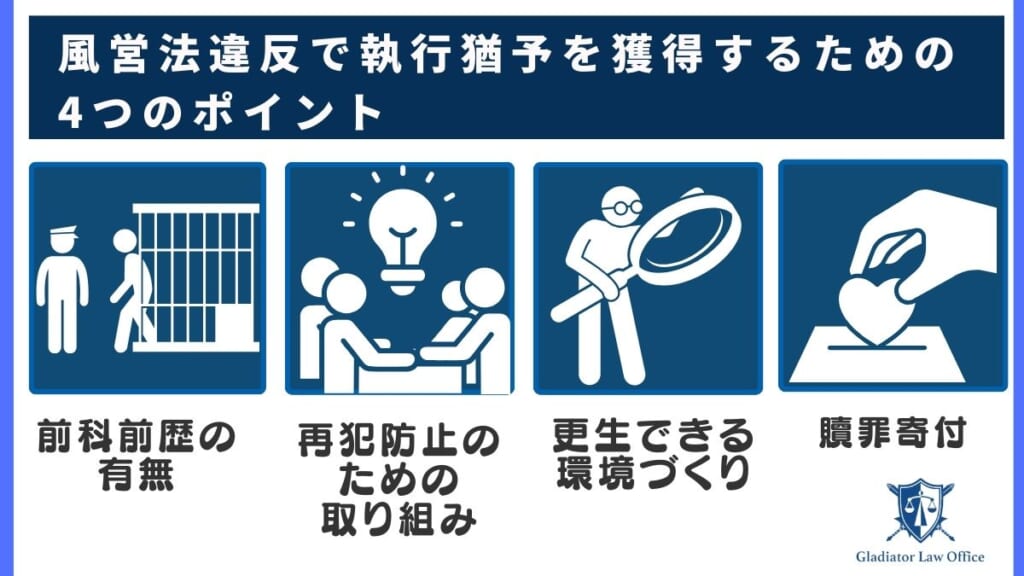 風営法違反で執行猶予を獲得するための4つのポイント

前科前歴の有無

再犯防止のための取り組み

更生できる環境づくり

贖罪寄付

Gladiator Law Office