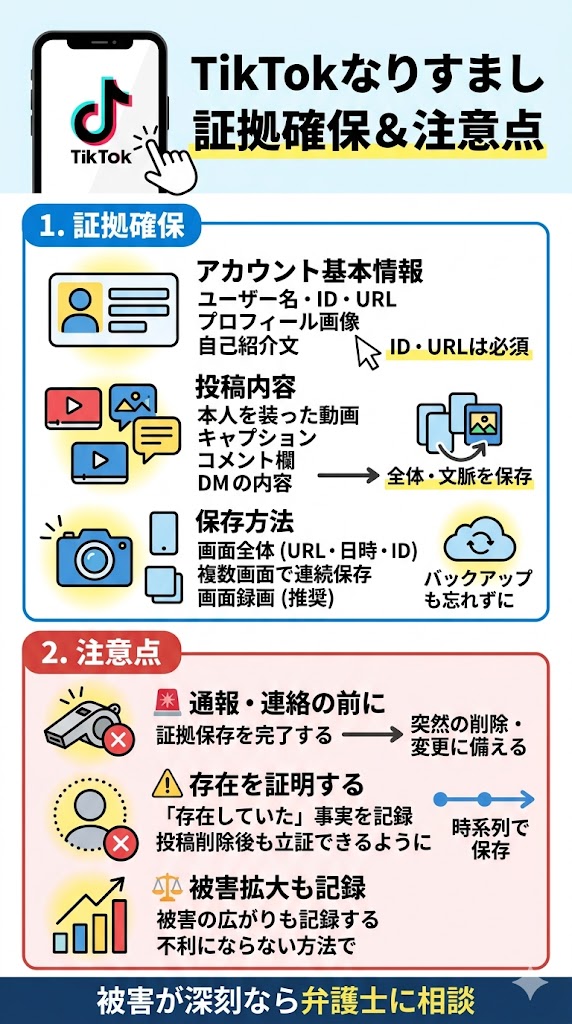 TikTok

TikTokなりすまし
証拠確保&注意点

1. 証拠確保

アカウント基本情報
ユーザー名・ID・URL
プロフィール画像
自己紹介文

ID・URLは必須

投稿内容
本人を装った動画
キャプション
コメント欄
DMの内容

全体・文脈を保存

保存方法
画面全体 (URL・日時・ID)
複数画面で連続保存
画面録画 (推奨)

バックアップも忘れずに

2. 注意点

通報・連絡の前に
証拠保存を完了する

突然の削除・変更に備える

存在を証明する
「存在していた」事実を記録
投稿削除後も立証できるように

時系列で保存

被害拡大も記録
被害の広がりも記録する
不利にならない方法で

被害が深刻なら弁護士に相談