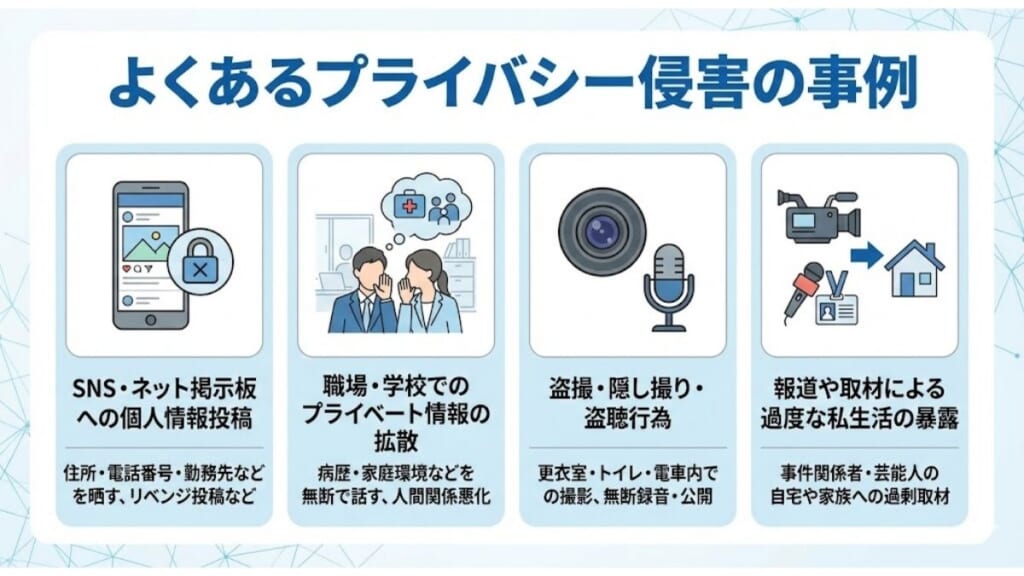 よくあるプライバシー侵害の事例

SNS・ネット掲示板への個人情報投稿

住所・電話番号・勤務先などを晒す、リベンジ投稿など

職場・学校でのプライベート情報の拡散

病歴・家庭環境などを無断で話す、人間関係悪化

盗撮・隠し撮り・盗聴行為

更衣室・トイレ・電車内での撮影、無断録音・公開

報道や取材による過度な私生活の暴露

事件関係者・芸能人の自宅や家族への過剰取材