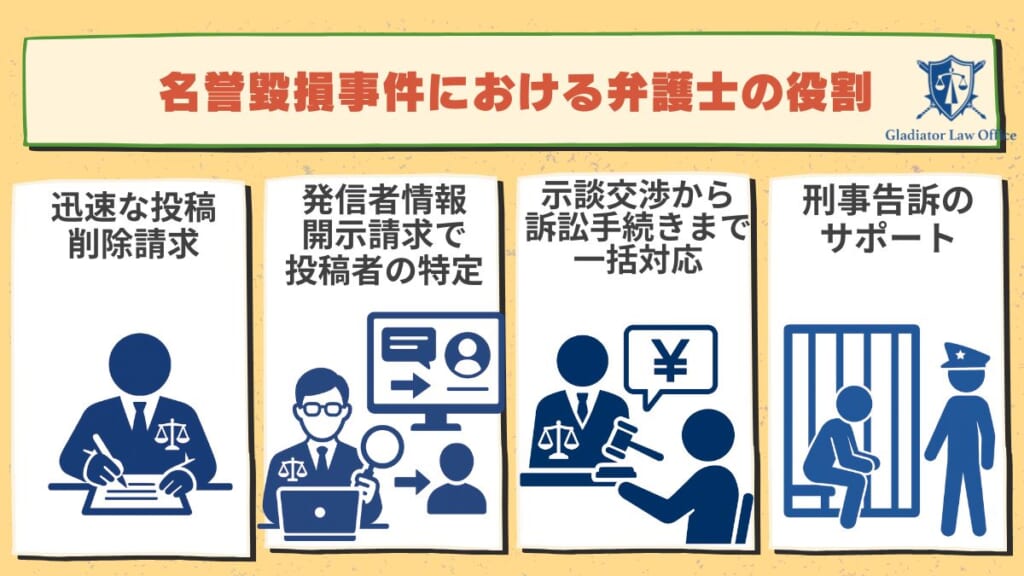 名誉毀損事件における弁護士の役割

Gladiator Law Office

迅速な投稿削除請求

発信者情報開示請求で投稿者の特定

示談交渉から訴訟手続きまで一括対応

¥

刑事告訴のサポート