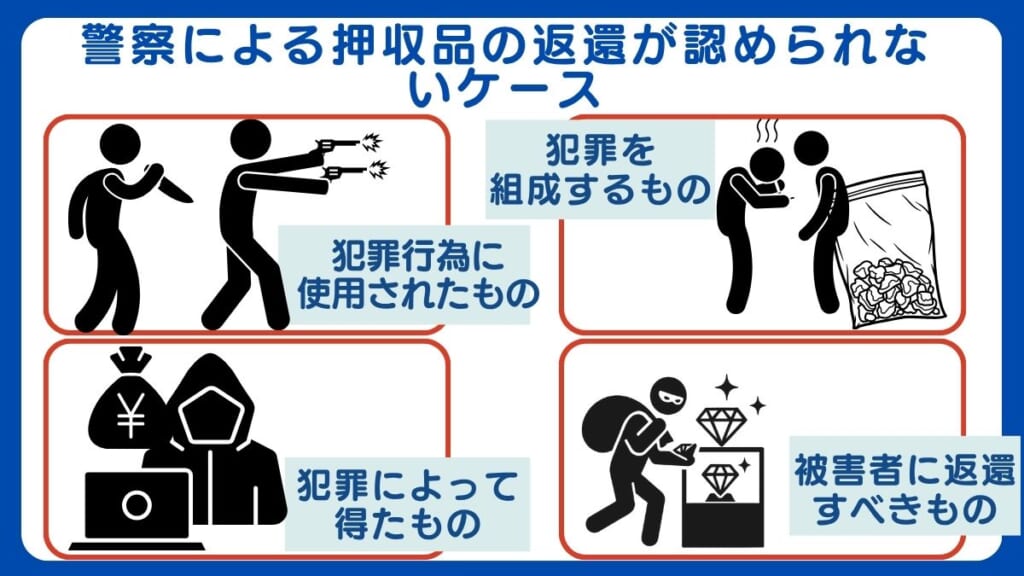 警察による押収品の返還が認められないケース

犯罪行為に使用されたもの

犯罪を組成するもの

¥

犯罪によって得たもの

被害者に返還すべきもの