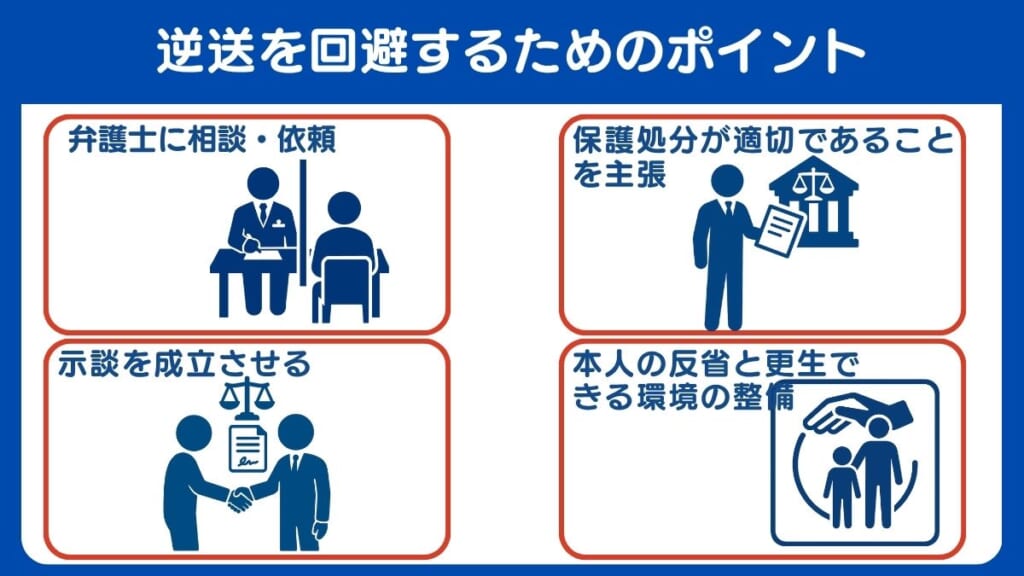 逆送を回避するためのポイント

弁護士に相談・依頼

保護処分が適切であることを主張

示談を成立させる

本人の反省と更生できる環境の整備