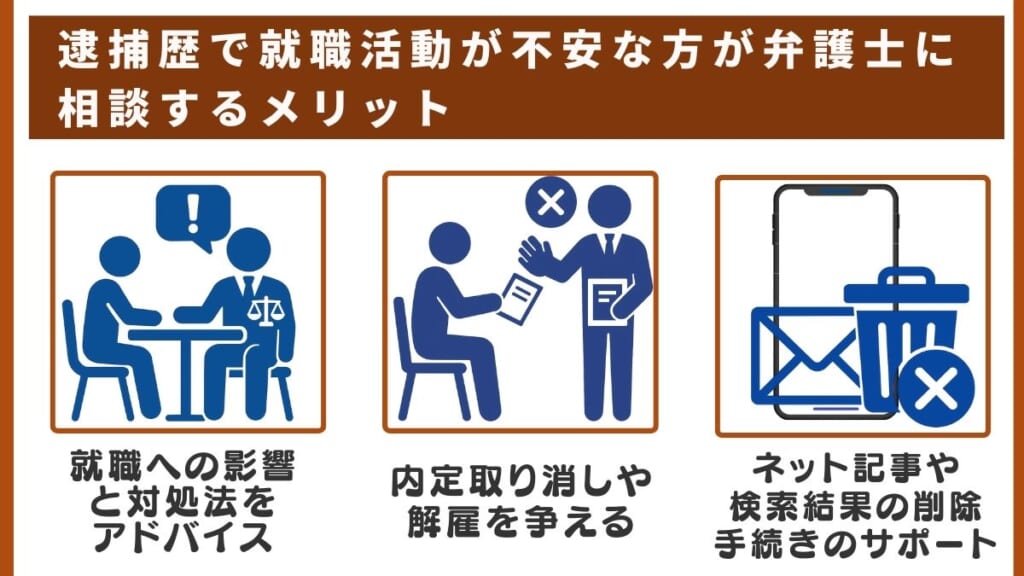 逮捕歴で就職活動が不安な方が弁護士に相談するメリット

就職への影響と対処法をアドバイス

内定取り消しや解雇を争える

ネット記事や検索結果の削除手続きのサポート