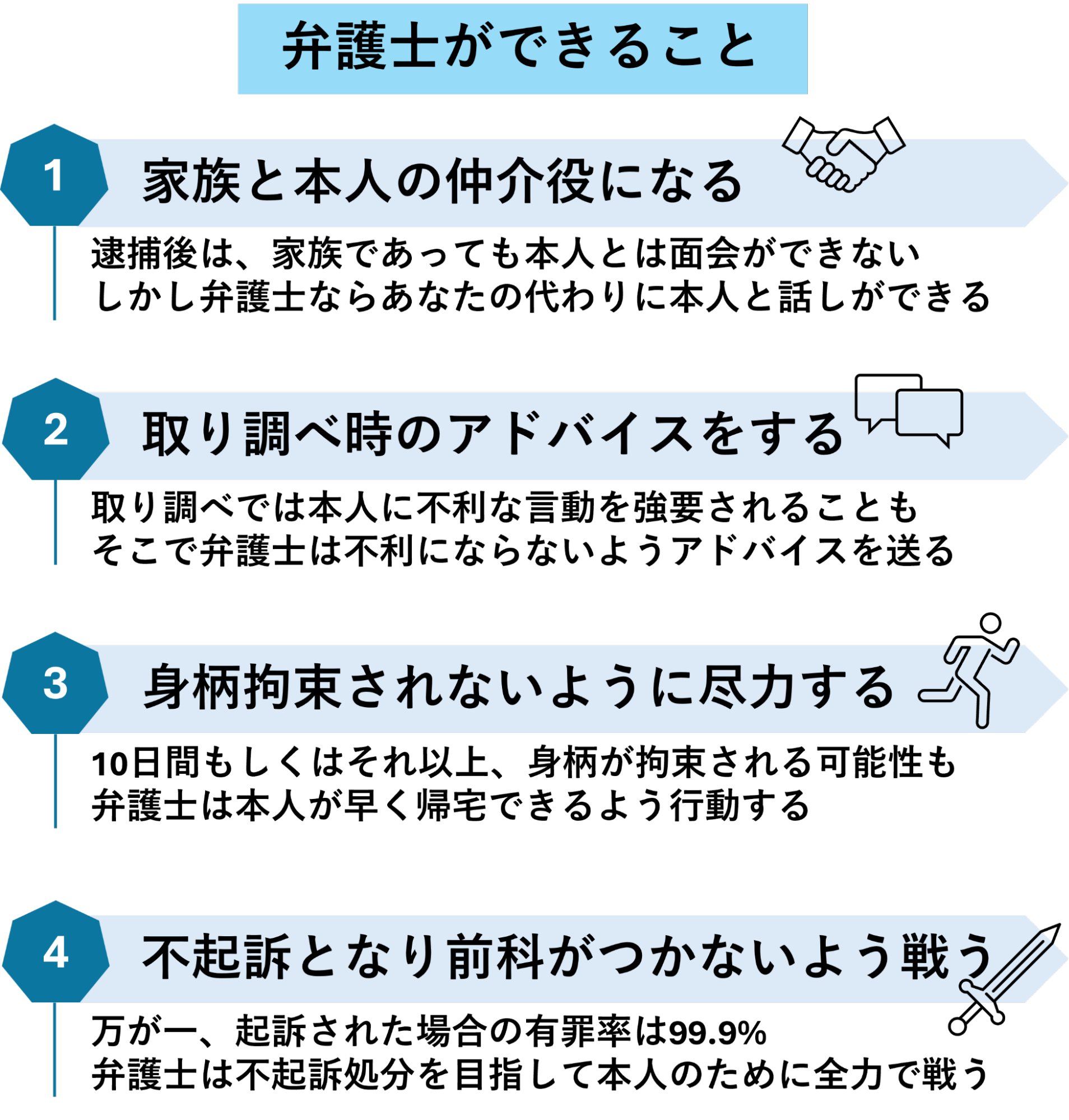 弁護士ができること

1
家族と本人の仲介役になる

逮捕後は、家族であっても本人とは面会ができない
しかし弁護士ならあなたの代わりに本人と話しができる

2
取り調べ時のアドバイスをする

取り調べでは本人に不利な言動を強要されることも
そこで弁護士は不利にならないようアドバイスを送る

3
身柄拘束されないように尽力する

10日間もしくはそれ以上、身柄が拘束される可能性も
弁護士は本人が早く帰宅できるよう行動する

4
不起訴となり前科がつかないよう戦う

万が一、起訴された場合の有罪率は99.9%
弁護士は不起訴処分を目指して本人のために全力で戦う