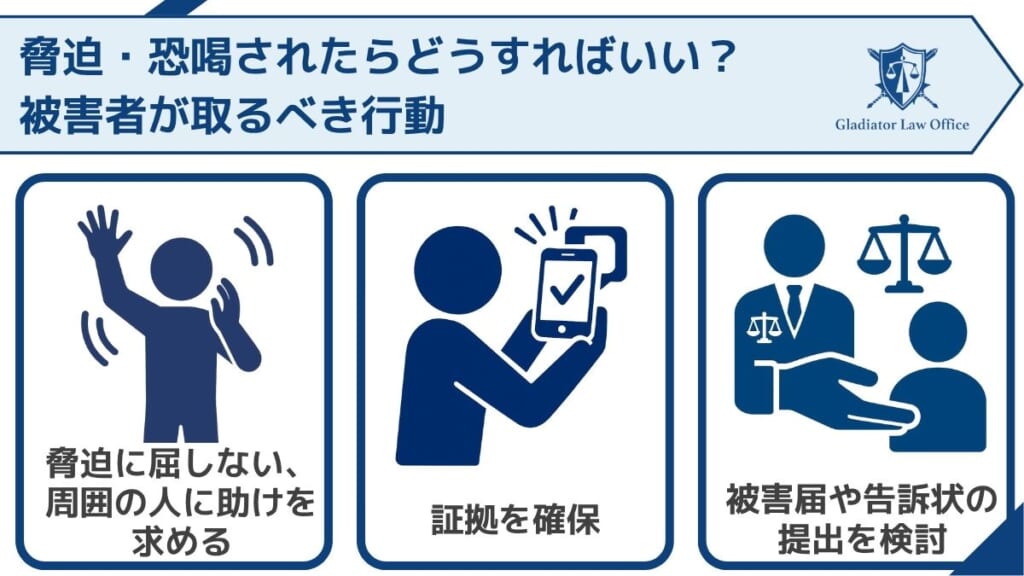 脅迫・恐喝されたらどうすればいい？
被害者が取るべき行動

Gladiator Law Office

脅迫に屈しない、周囲の人に助けを求める

証拠を確保

被害届や告訴状の提出を検討